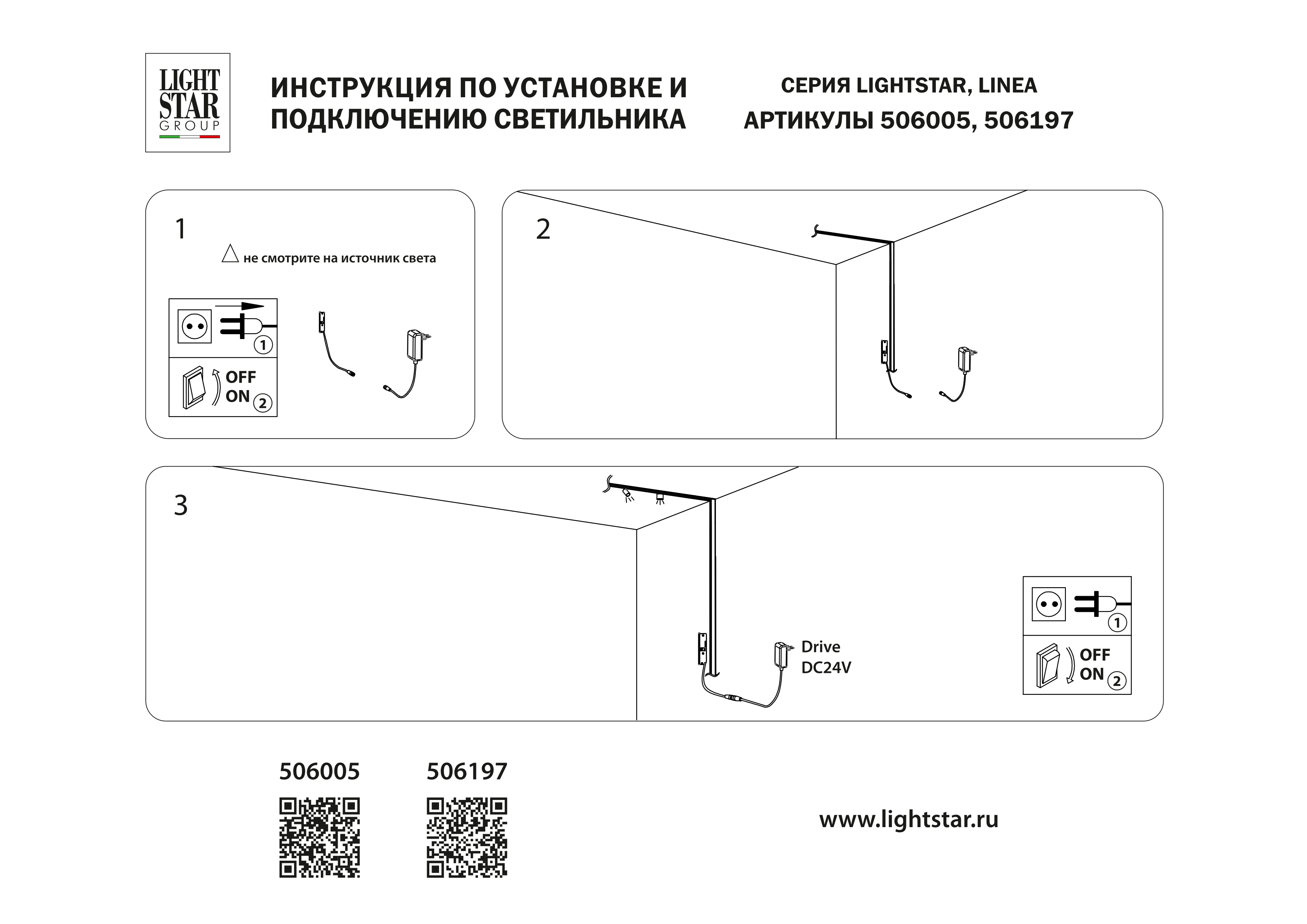 LIGHT STAR GROUP

ИНСТРУКЦИЯ ПО УСТАНОВКЕ И ПОДКЛЮЧЕНИЮ СВЕТИЛЬНИКА

СЕРИЯ LIGHTSTAR, LINEA
АРТИКУЛЫ 506005, 506197

1

не смотрите на источник света

1

OFF
ON 2

2

3

Drive
DC24V

1

OFF
ON 2

506005

506197

www.lightstar.ru