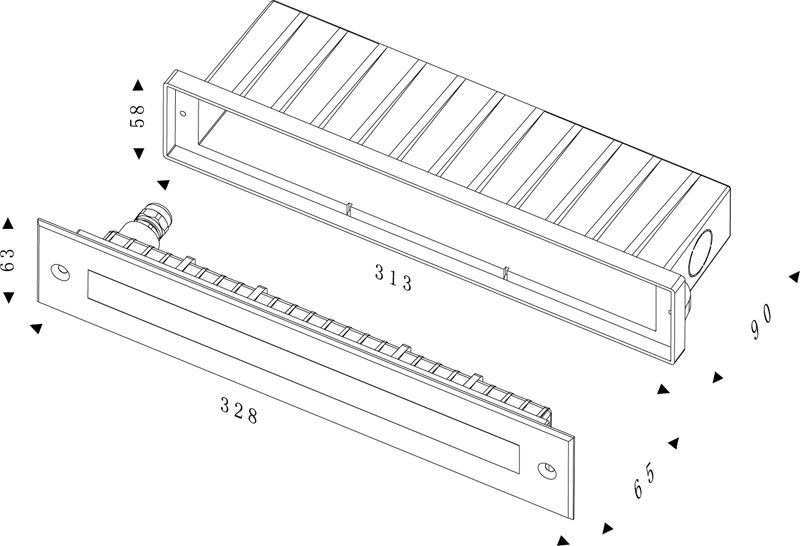 58

63

313

90

328

65