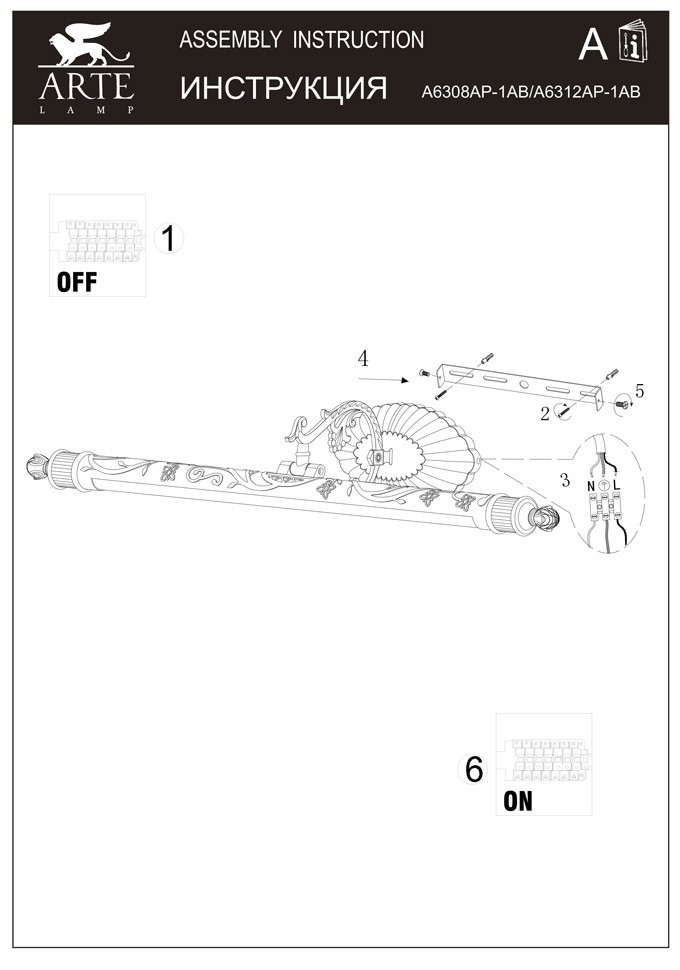 ARTE
LAMP

ASSEMBLY INSTRUCTION

ИНСТРУКЦИЯ

A

A6308AP-1AB/A6312AP-1AB

1

OFF

4

2

5

3

N

L

6

ON