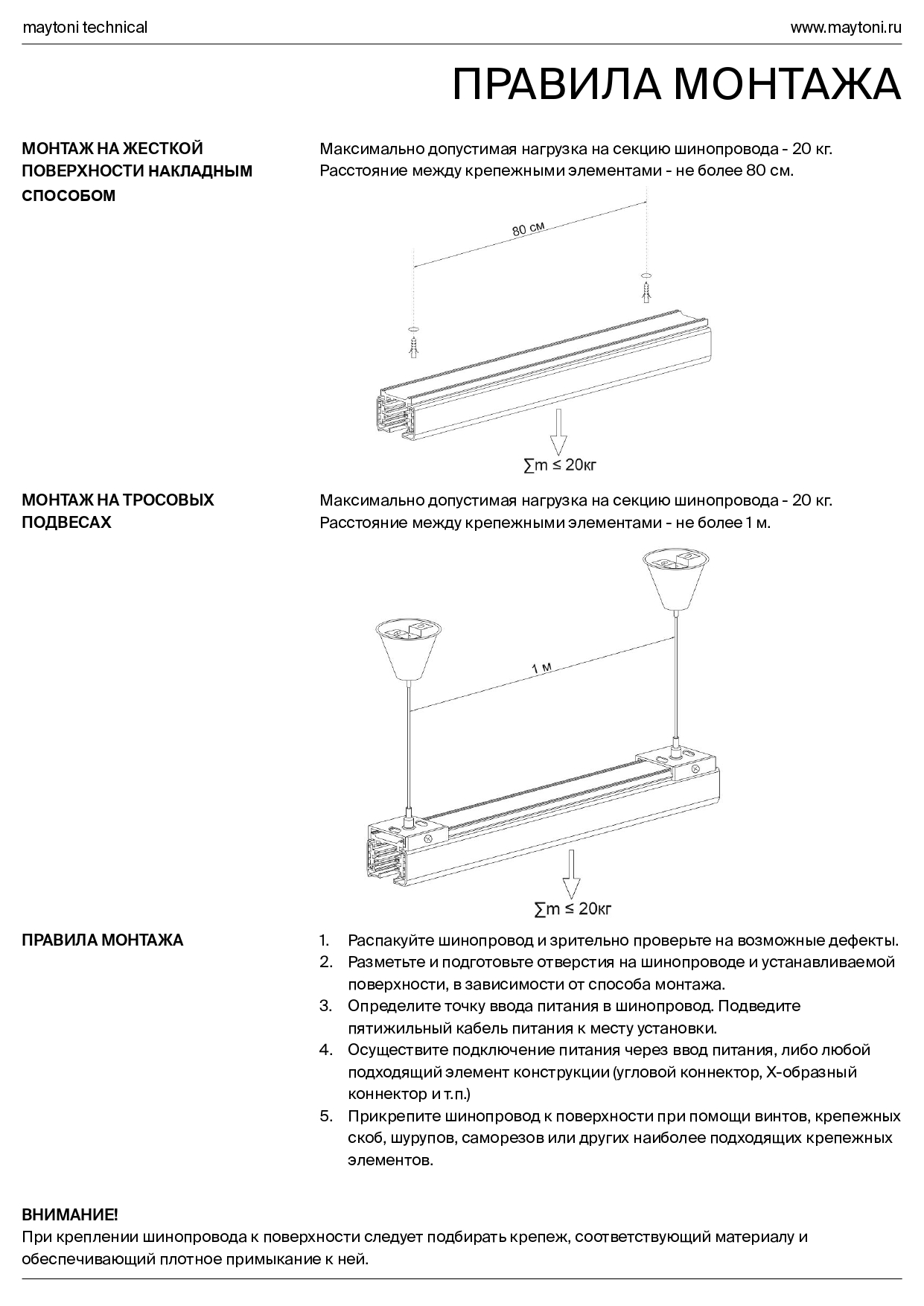 maytoni technical

www.maytoni.ru

ПРАВИЛА МОНТАЖА

МОНТАЖ НА ЖЕСТКОЙ ПОВЕРХНОСТИ НАКЛАДНЫМ СПОСОБОМ

Максимально допустимая нагрузка на секцию шинопровода - 20 кг.
Расстояние между крепежными элементами - не более 80 см.

80 см

$\sum m \leq 20$кг

МОНТАЖ НА ТРОСОВЫХ ПОДВЕСАХ

Максимально допустимая нагрузка на секцию шинопровода - 20 кг.
Расстояние между крепежными элементами - не более 1 м.

1 м

$\sum m \leq 20$кг

ПРАВИЛА МОНТАЖА

1. Распакуйте шинопровод и зрительно проверьте на возможные дефекты.
2. Разметьте и подготовьте отверстия на шинопроводе и устанавливаемой поверхности, в зависимости от способа монтажа.
3. Определите точку ввода питания в шинопровод. Подведите пятижильный кабель питания к месту установки.
4. Осуществите подключение питания через ввод питания, либо любой подходящий элемент конструкции (угловой коннектор, Х-образный коннектор и т.п.)
5. Прикрепите шинопровод к поверхности при помощи винтов, крепежных скоб, шурупов, саморезов или других наиболее подходящих крепежных элементов.

ВНИМАНИЕ!
При креплении шинопровода к поверхности следует подбирать крепеж, соответствующий материалу и обеспечивающий плотное примыкание к ней.