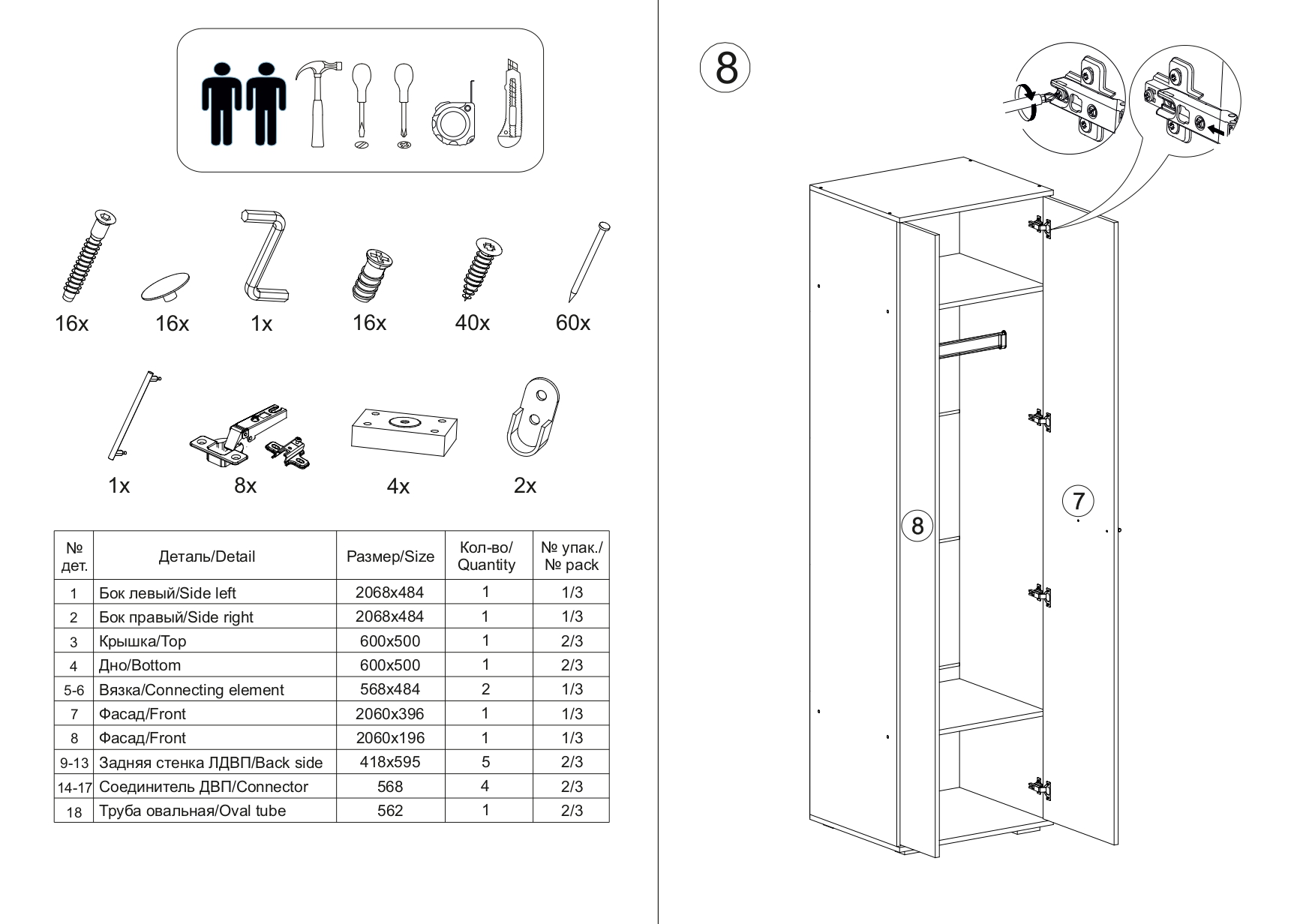 16x 16x 1x 16x 40x 60x

1x 8x 4x 2x

| № дет. | Деталь/Detail | Размер/Size | Кол-во/ Quantity | № упак./ № pack |
|---|---|---|---|---|
| 1 | Бок левый/Side left | 2068x484 | 1 | 1/3 |
| 2 | Бок правый/Side right | 2068x484 | 1 | 1/3 |
| 3 | Крышка/Top | 600x500 | 1 | 2/3 |
| 4 | Дно/Bottom | 600x500 | 1 | 2/3 |
| 5-6 | Вязка/Connecting element | 568x484 | 2 | 1/3 |
| 7 | Фасад/Front | 2060x396 | 1 | 1/3 |
| 8 | Фасад/Front | 2060x196 | 1 | 1/3 |
| 9-13 | Задняя стенка ЛДВП/Back side | 418x595 | 5 | 2/3 |
| 14-17 | Соединитель ДВП/Connector | 568 | 4 | 2/3 |
| 18 | Труба овальная/Oval tube | 562 | 1 | 2/3 |

8

8

7