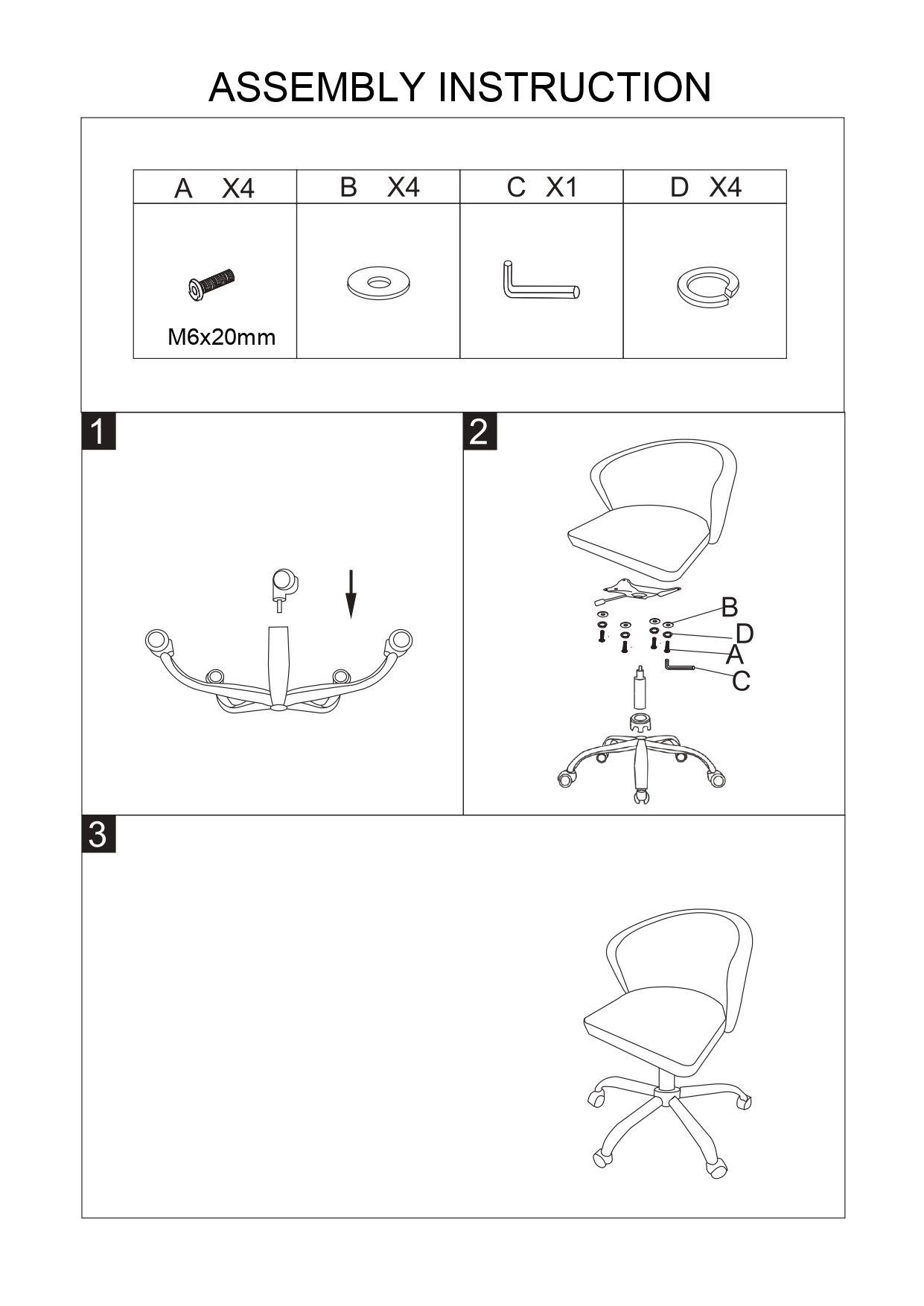 ASSEMBLY INSTRUCTION

| A X4 | B X4 | C X1 | D X4 |
|---|---|---|---|
| M6x20mm | | | |

1

2

B
D
A
C

3