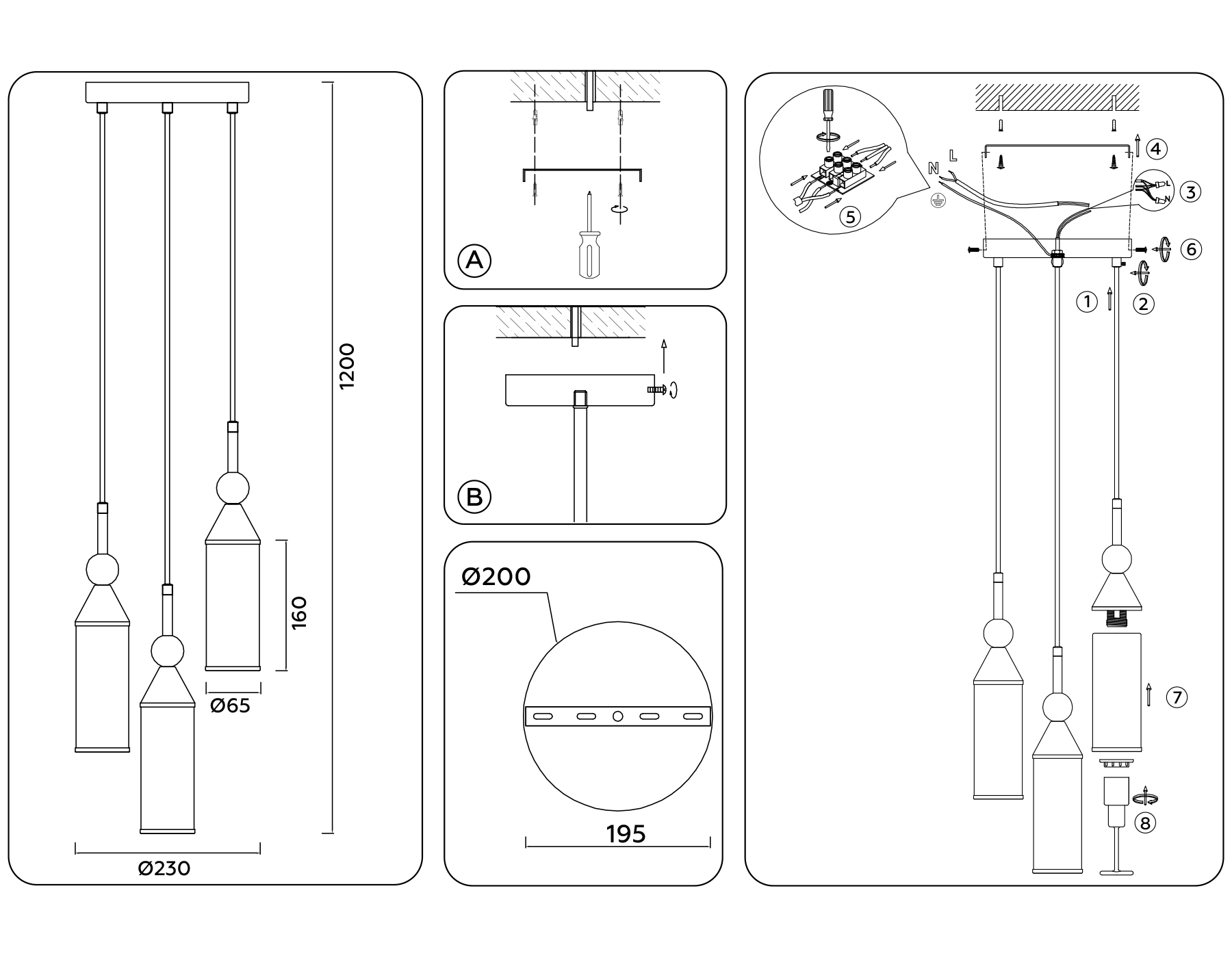 1200

160

Ø65

Ø230

A

B

Ø200

195

5

N

L

4

L

N

3

6

1

2

7

8