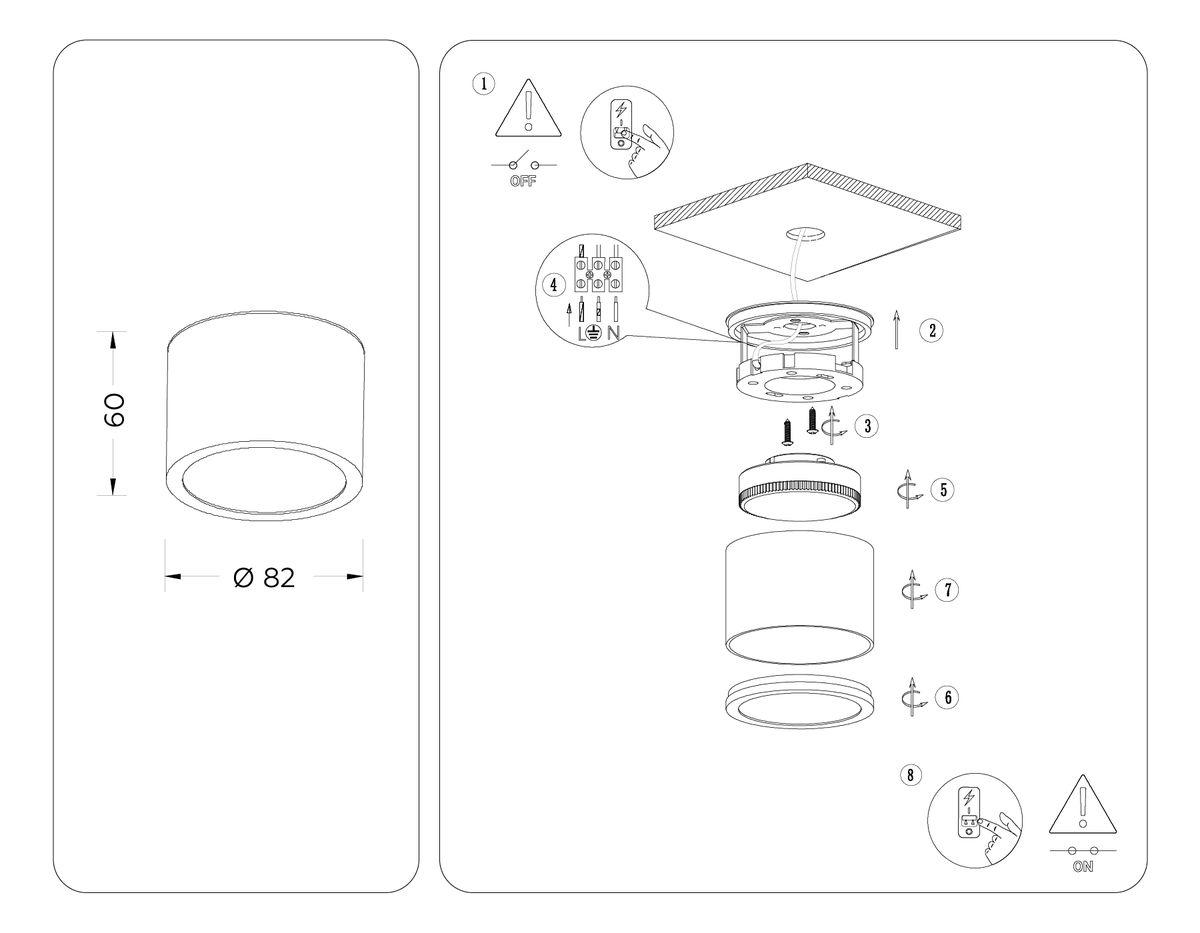 60

Ø 82

1

OFF

4

L N

2

3

5

7

6

8

ON