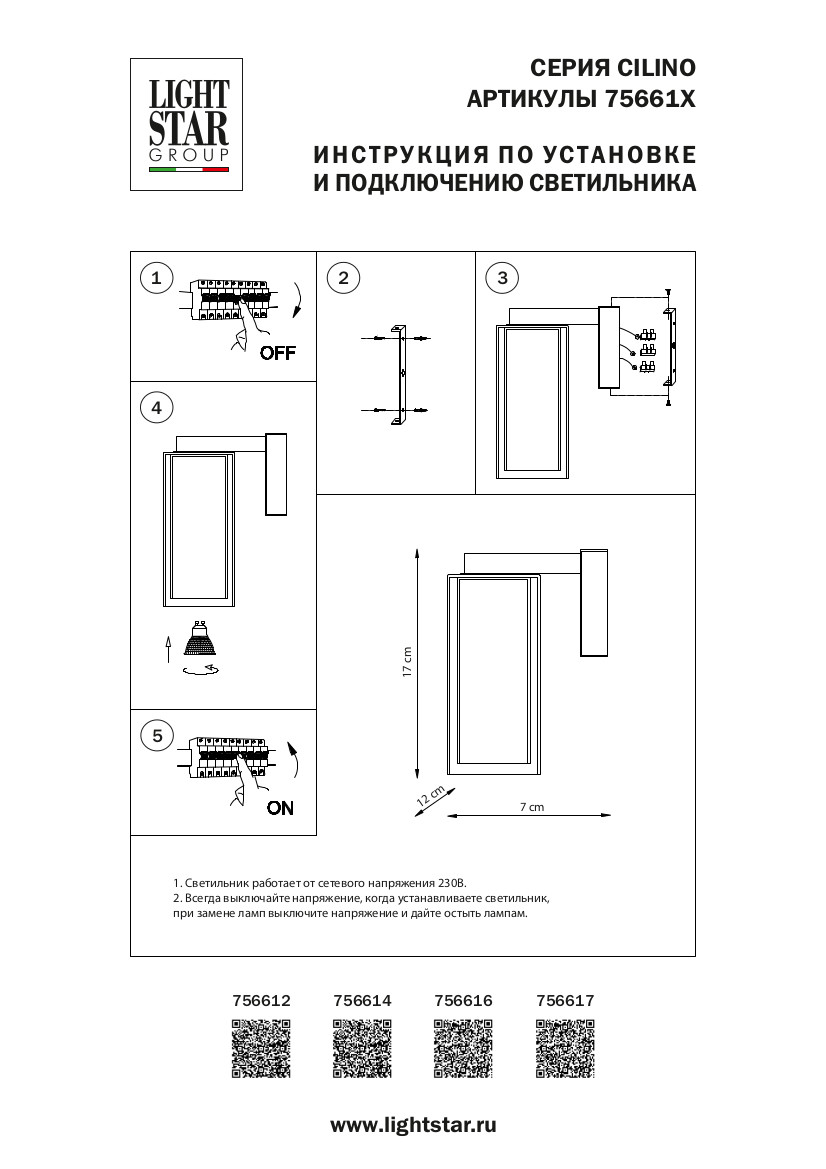 LIGHT STAR GROUP

СЕРИЯ CILINO
АРТИКУЛЫ 75661X

ИНСТРУКЦИЯ ПО УСТАНОВКЕ И ПОДКЛЮЧЕНИЮ СВЕТИЛЬНИКА

1

OFF

2

3

4

5

ON

17 cm

12 cm

7 cm

1. Светильник работает от сетевого напряжения 230В.
2. Всегда выключайте напряжение, когда устанавливаете светильник, при замене ламп выключите напряжение и дайте остыть лампам.

756612 756614 756616 756617

www.lightstar.ru