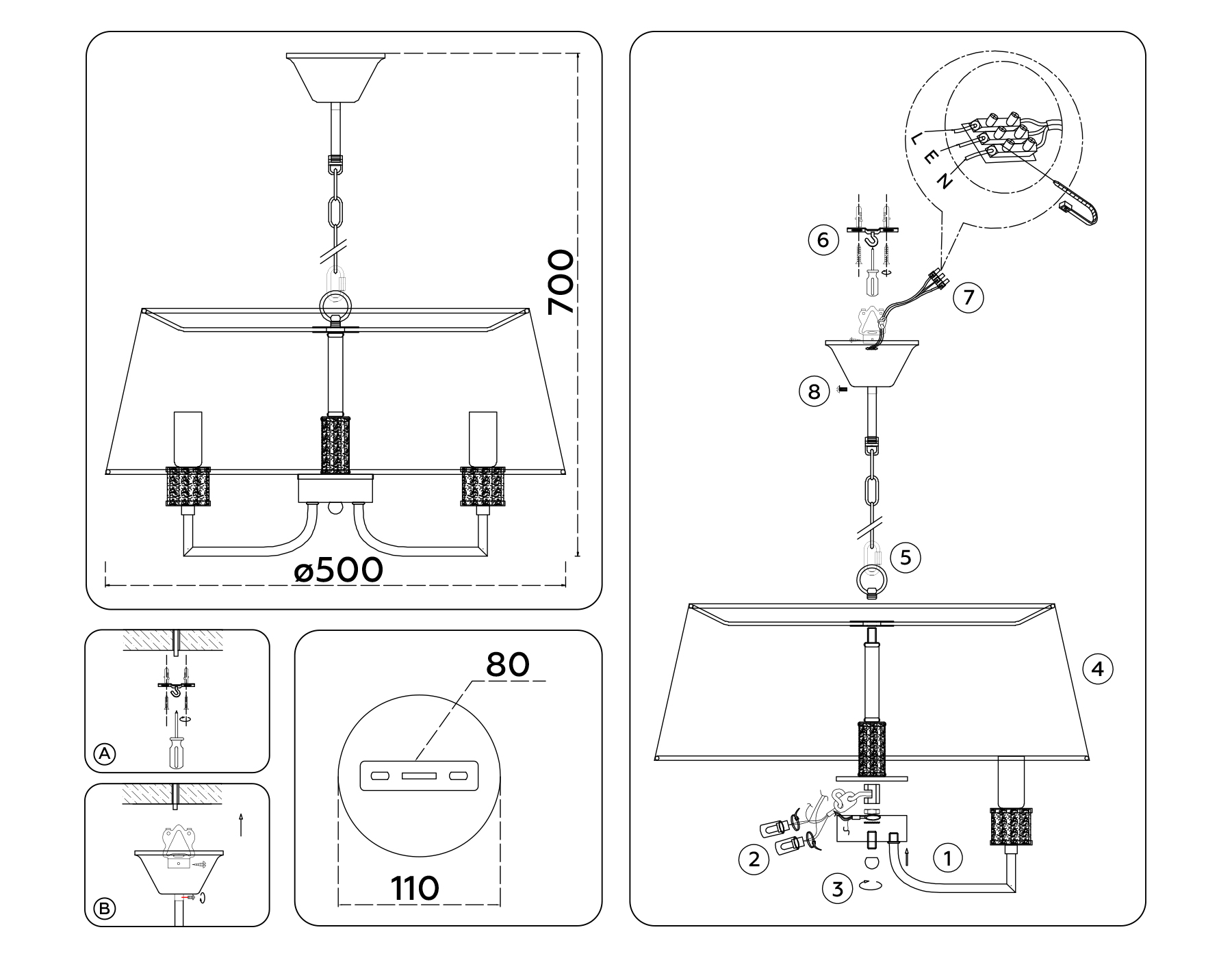 700

ø500

A

B

80

110

L
E
N

6

7

8

5

4

2

1

3